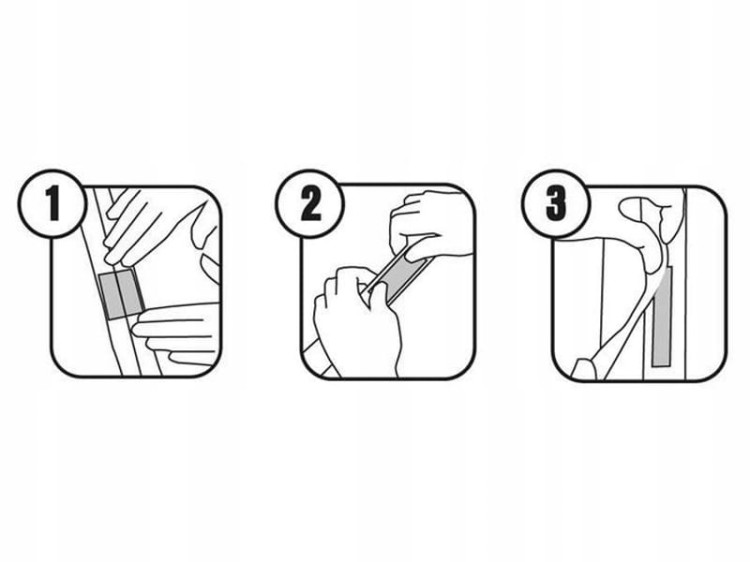 1

2

3