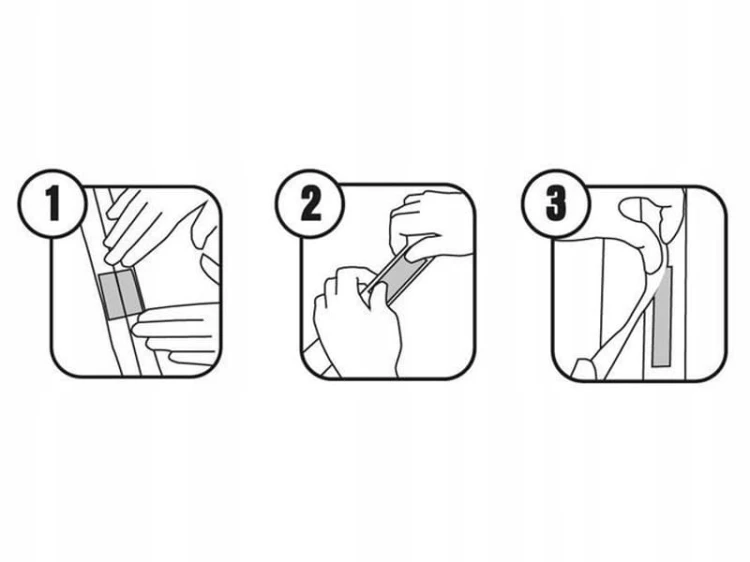 1

2

3